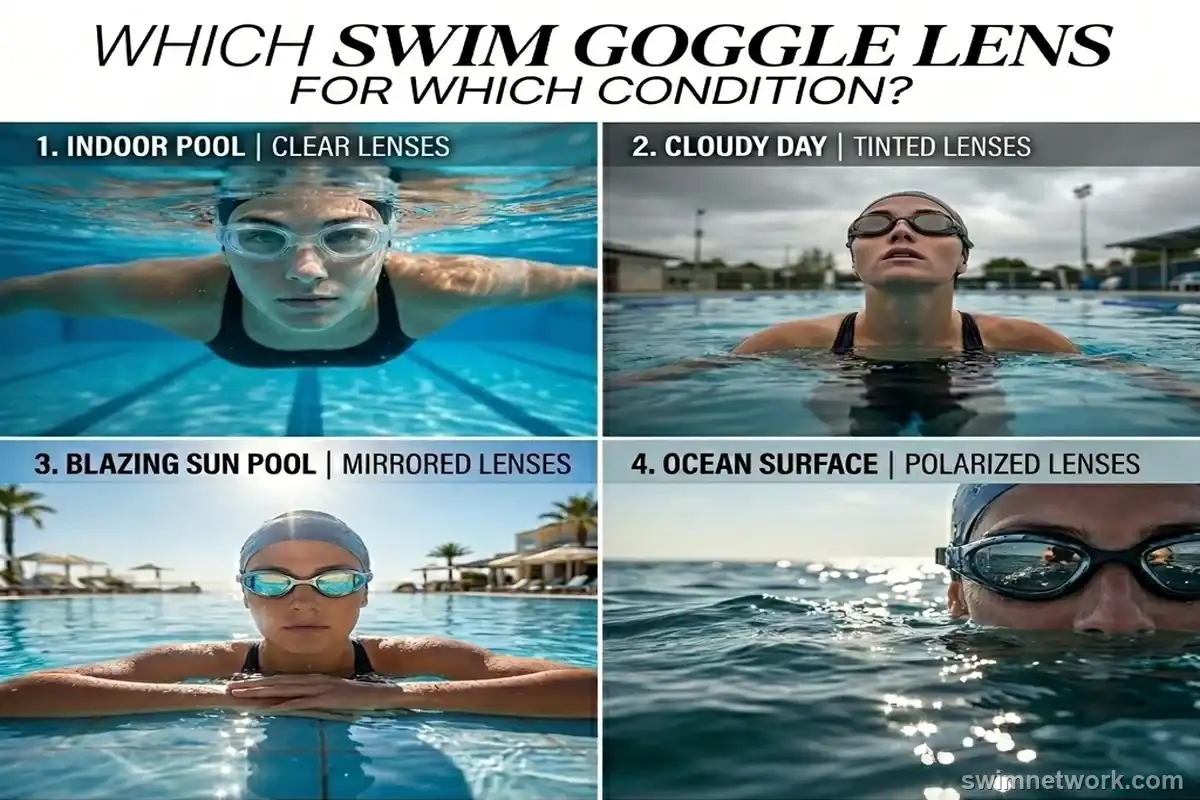 WHICH SWIM GOGGLE LENS FOR WHICH CONDITION?

1. INDOOR POOL | CLEAR LENSES

2. CLOUDY DAY | TINTED LENSES

3. BLAZING SUN POOL | MIRRORED LENSES

4. OCEAN SURFACE | POLARIZED LENSES

swimnetwork.com